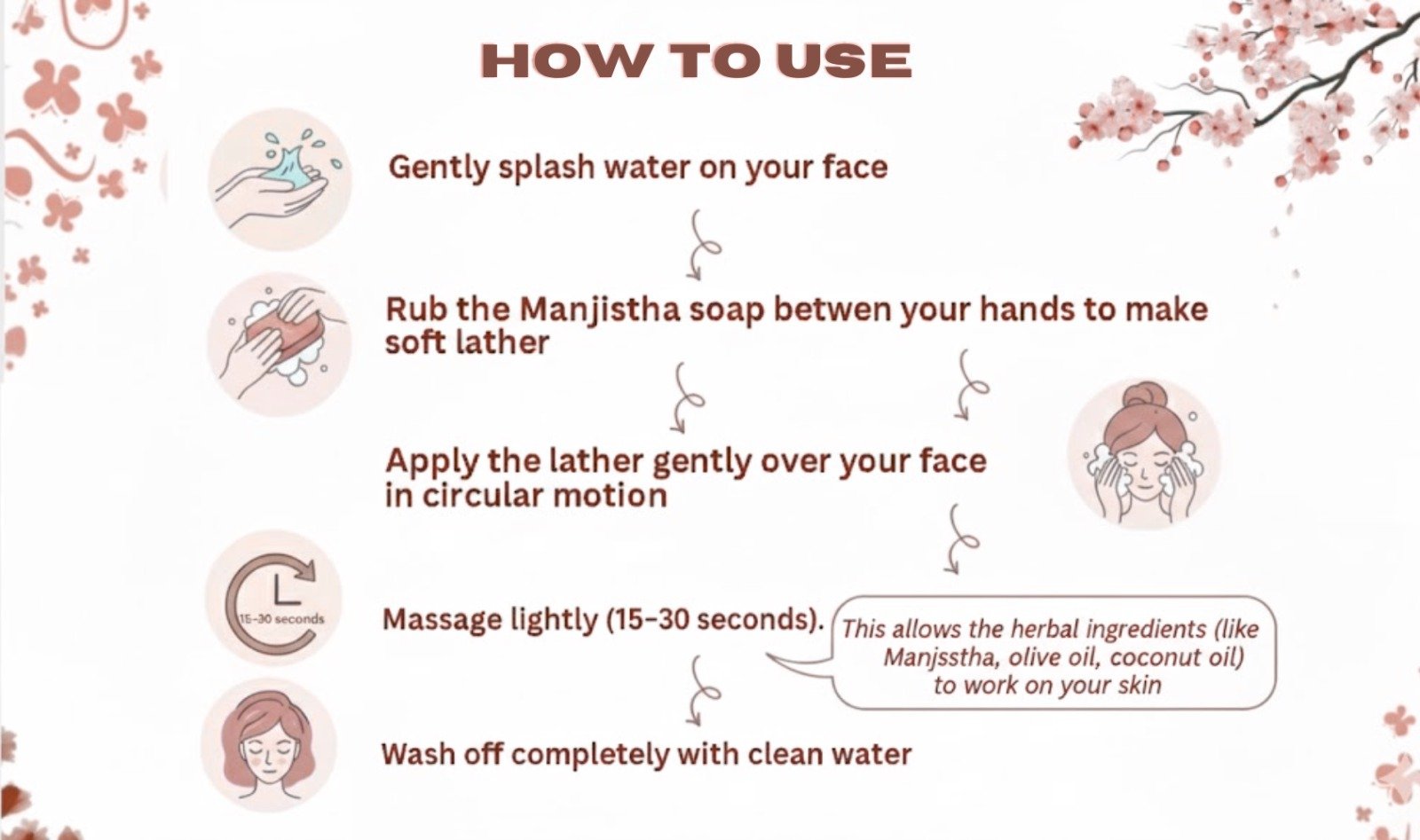 HOW TO USE

Gently splash water on your face

Rub the Manjistha soap betwen your hands to make soft lather

Apply the lather gently over your face in circular motion

15-30 seconds

Massage lightly (15–30 seconds).

This allows the herbal ingredients (like Manjsstha, olive oil, coconut oil) to work on your skin

Wash off completely with clean water